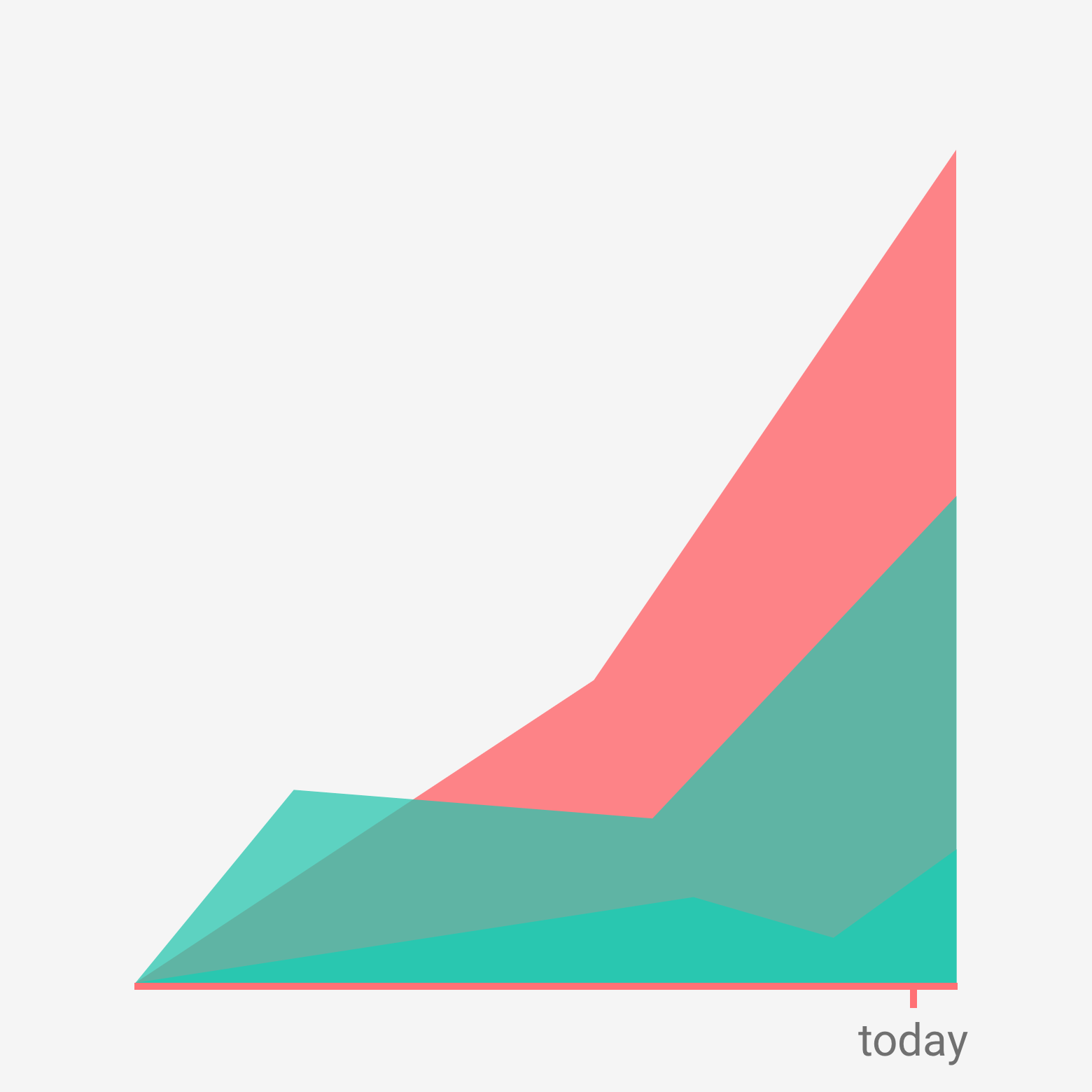 today